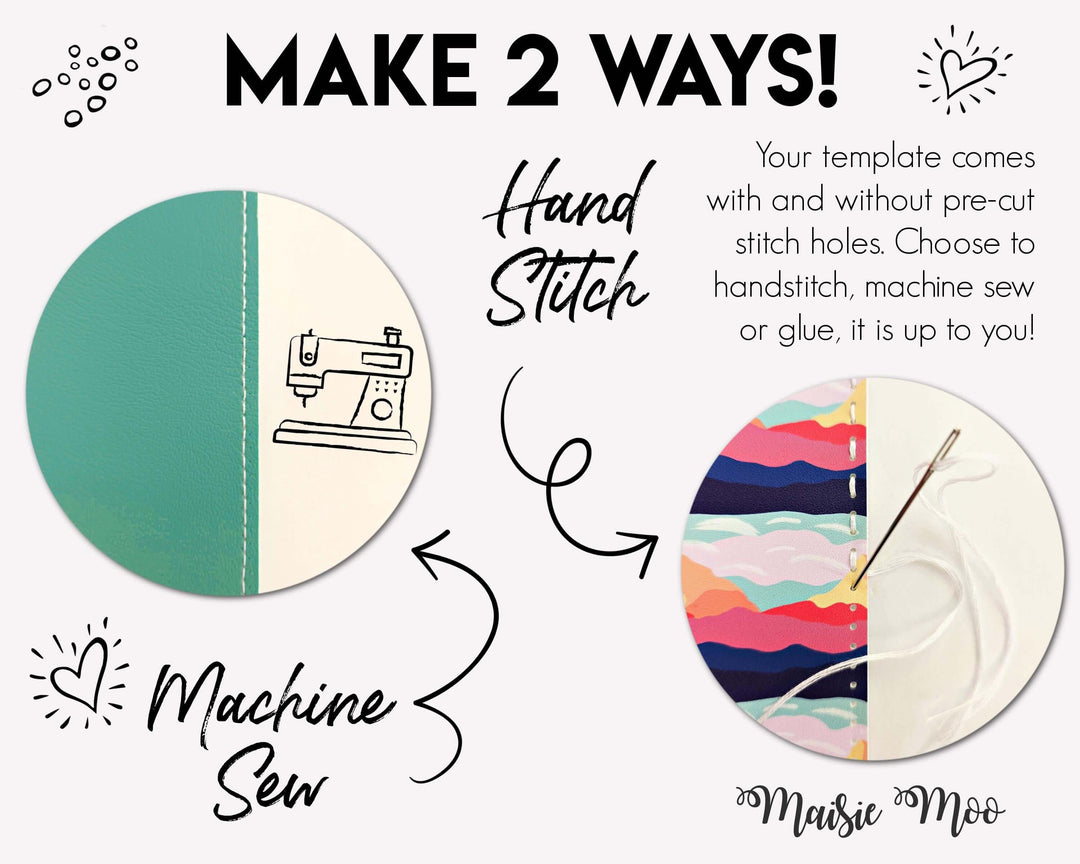 MAKE 2 WAYS!

Hand Stitch

Your template comes with and without pre-cut stitch holes. Choose to handstitch, machine sew or glue, it is up to you!

Machine Sew

Maisie Moo