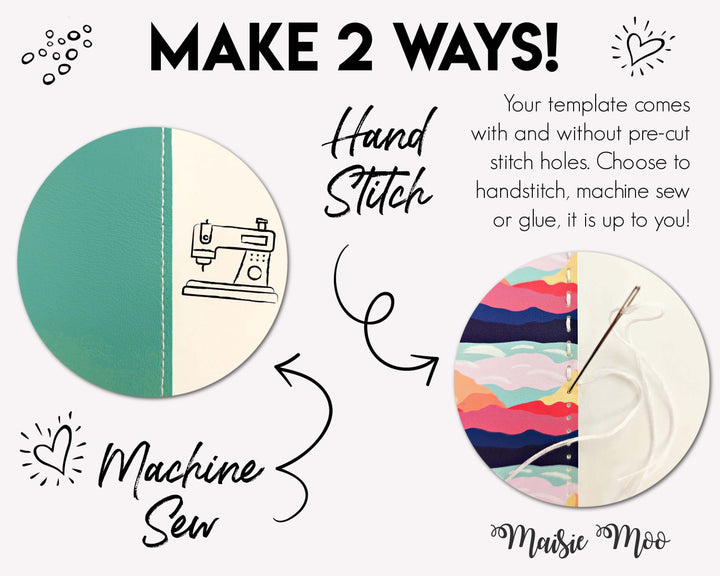 MAKE 2 WAYS!

Hand Stitch

Your template comes with and without pre-cut stitch holes. Choose to handstitch, machine sew or glue, it is up to you!

Machine Sew

Maisie Moo